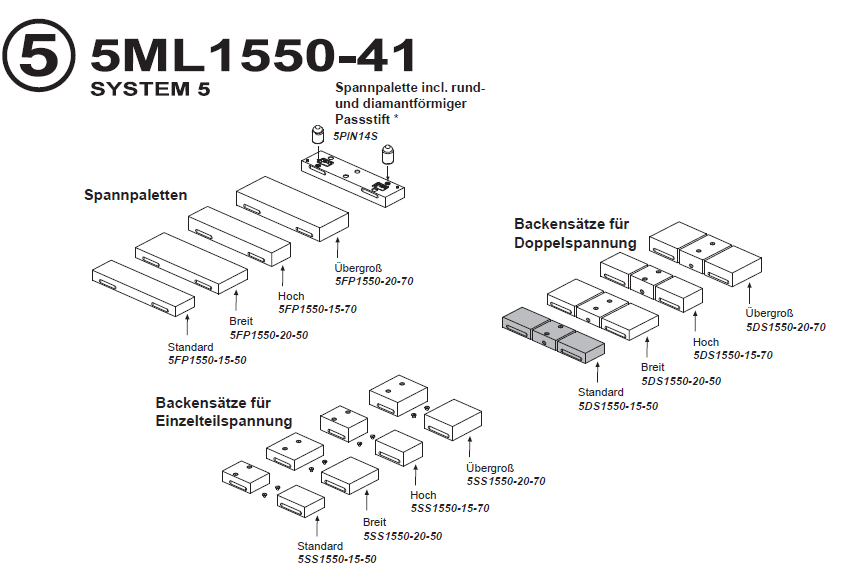 5 5ML1550-41
SYSTEM 5

Spannpalette incl. rund- und diamantförmiger Passstift *
5PIN14S

Spannpaletten

Übergroß
5FP1550-20-70

Hoch
5FP1550-15-70

Breit
5FP1550-20-50

Standard
5FP1550-15-50

Backensätze für Doppelspannung

Übergroß
5DS1550-20-70

Hoch
5DS1550-15-70

Breit
5DS1550-20-50

Standard
5DS1550-15-50

Backensätze für Einzelteilspannung

Übergroß
5SS1550-20-70

Hoch
5SS1550-15-70

Breit
5SS1550-20-50

Standard
5SS1550-15-50