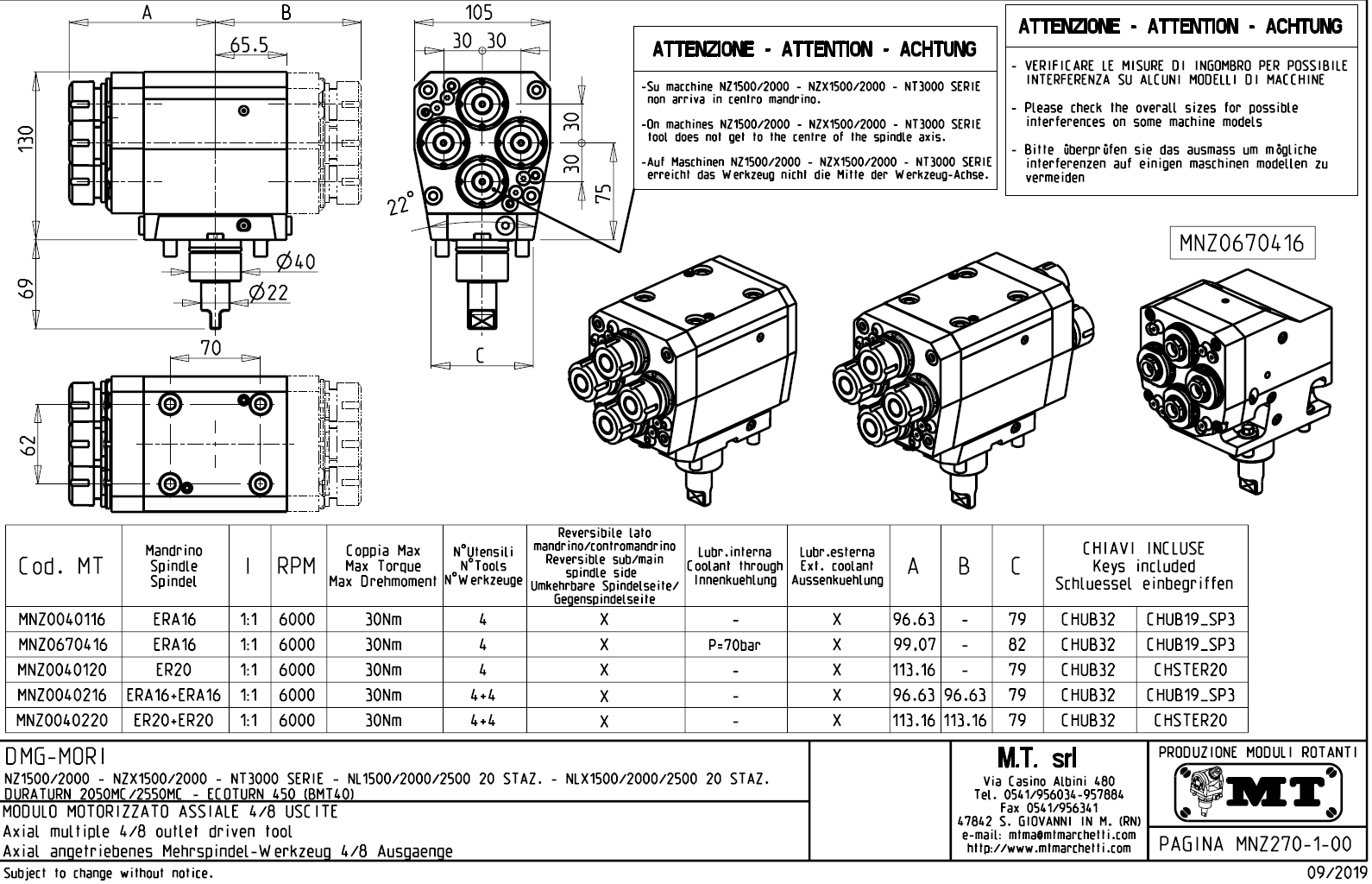 A
B
65.5
130
69
Ø40
Ø22
70
62
105
30 30
30
30
75
22°
C

ATTENZIONE - ATTENTION - ACHTUNG

-Su macchine NZ1500/2000 - NZX1500/2000 - NT3000 SERIE non arriva in centro mandrino.

-On machines NZ1500/2000 - NZX1500/2000 - NT3000 SERIE tool does not get to the centre of the spindle axis.

-Auf Maschinen NZ1500/2000 - NZX1500/2000 - NT3000 SERIE erreicht das Werkzeug nicht die Mitte der Werkzeug-Achse.

ATTENZIONE - ATTENTION - ACHTUNG

- VERIFICARE LE MISURE DI INGOMBRO PER POSSIBILE INTERFERENZA SU ALCUNI MODELLI DI MACCHINE

- Please check the overall sizes for possible interferences on some machine models

- Bitte überprüfen sie das ausmass um mögliche interferenzen auf einigen maschinen modellen zu vermeiden

MNZ0670416

| Cod. MT | Mandrino Spindle Spindel | I | RPM | Coppia Max Max Torque Max Drehmoment | N°Utensili N°Tools N°Werkzeuge | Reversibile lato mandrino/contromandrino Reversible sub/main spindle side Umkehrbare Spindelseite/ Gegenspindelseite | Lubr.interna Coolant through Innenkuehlung | Lubr.esterna Ext. coolant Aussenkuehlung | A | B | C | CHIAVI INCLUSE Keys included Schluessel einbegriffen | |
|---|---|---|---|---|---|---|---|---|---|---|---|---|---|
| MNZ0040116 | ERA16 | 1:1 | 6000 | 30Nm | 4 | X | - | X | 96.63 | - | 79 | CHUB32 | CHUB19_SP3 |
| MNZ0670416 | ERA16 | 1:1 | 6000 | 30Nm | 4 | X | P=70bar | X | 99,07 | - | 82 | CHUB32 | CHUB19_SP3 |
| MNZ0040120 | ER20 | 1:1 | 6000 | 30Nm | 4 | X | - | X | 113.16 | - | 79 | CHUB32 | CHSTER20 |
| MNZ0040216 | ERA16+ERA16 | 1:1 | 6000 | 30Nm | 4+4 | X | - | X | 96.63 | 96.63 | 79 | CHUB32 | CHUB19_SP3 |
| MNZ0040220 | ER20+ER20 | 1:1 | 6000 | 30Nm | 4+4 | X | - | X | 113.16 | 113.16 | 79 | CHUB32 | CHSTER20 |

DMG-MORI
NZ1500/2000 - NZX1500/2000 - NT3000 SERIE - NL1500/2000/2500 20 STAZ. - NLX1500/2000/2500 20 STAZ.
DURATURN 2050MC/2550MC - ECOTURN 450 (BMT40)
MODULO MOTORIZZATO ASSIALE 4/8 USCITE
Axial multiple 4/8 outlet driven tool
Axial angetriebenes Mehrspindel-Werkzeug 4/8 Ausgaenge

M.T. srl
Via Casino Albini 480
Tel. 0541/956034-957884
Fax 0541/956341
47842 S. GIOVANNI IN M. (RN)
e-mail: mtma@mtmarchetti.com
http://www.mtmarchetti.com

PRODUZIONE MODULI ROTANTI
MT
PAGINA MNZ270-1-00

Subject to change without notice.
09/2019